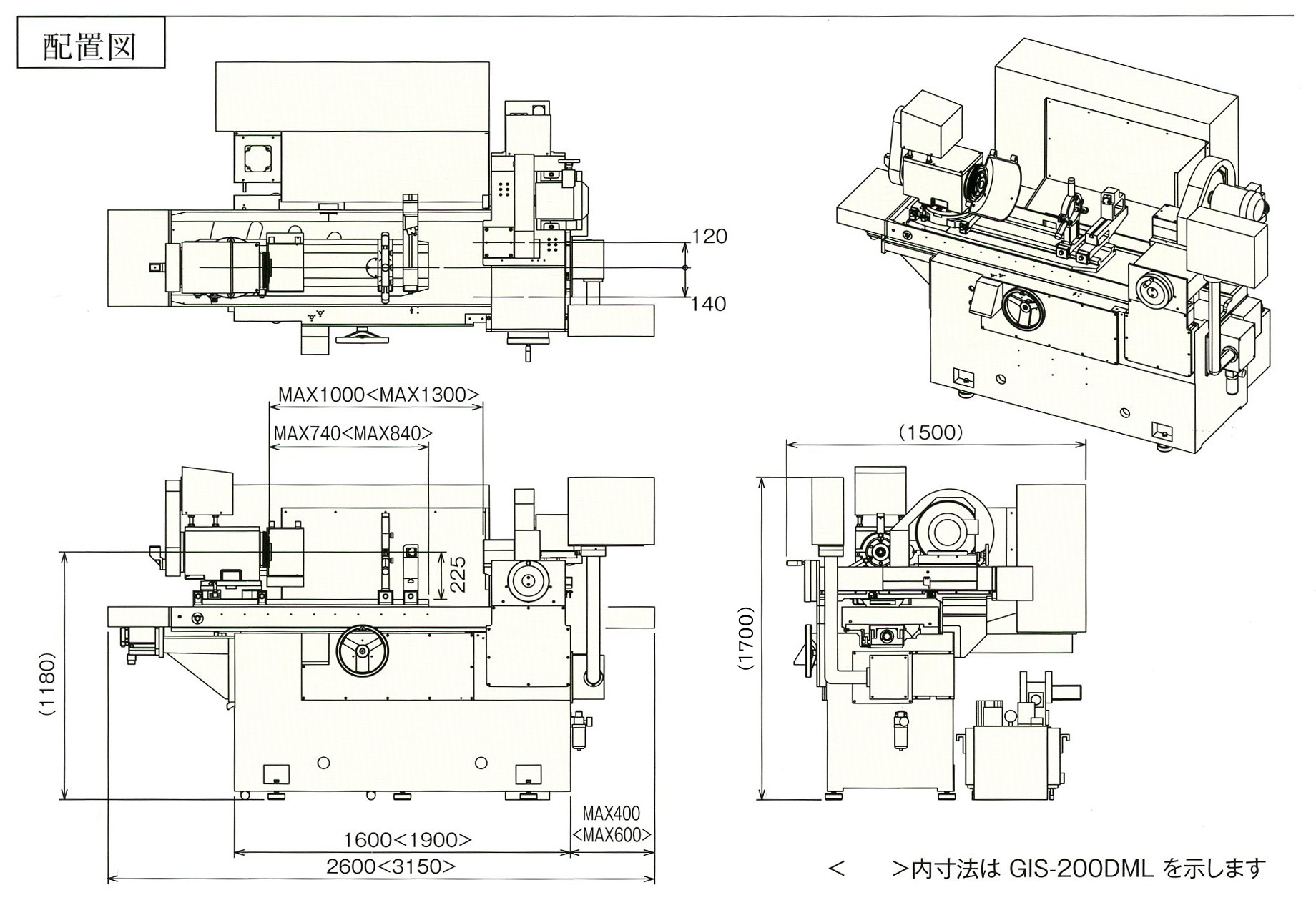 配置図

120

140

MAX1000<MAX1300>

MAX740<MAX840>

225

(1180)

MAX400 <MAX600>

1600<1900>

2600<3150>

(1500)

(1700)

<　　>内寸法は GIS-200DML を示します